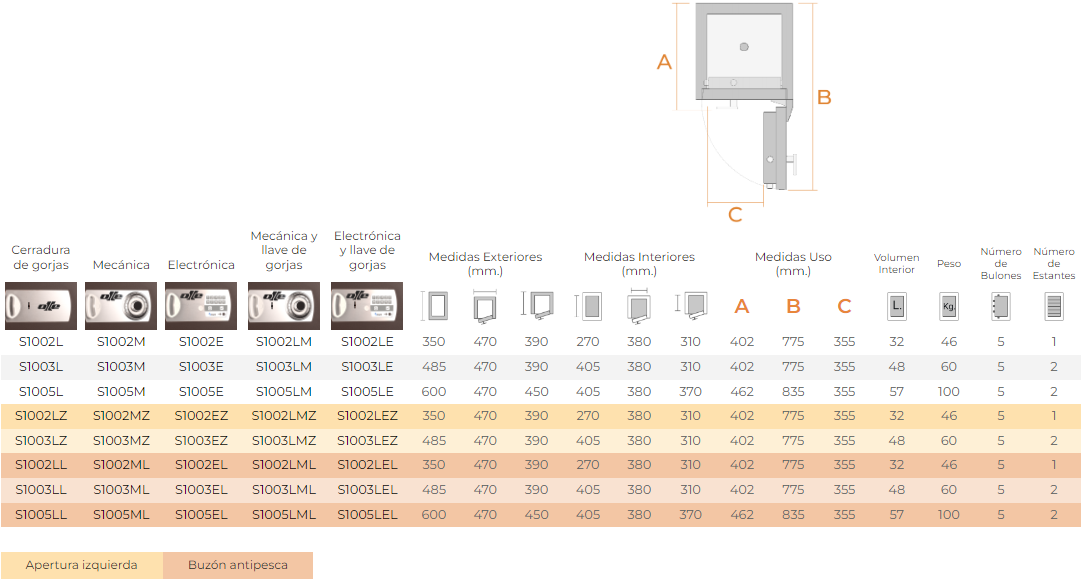 A

B

C

| Cerradura de gorjas | Mecánica | Electrónica | Mecánica y llave de gorjas | Electrónica y llave de gorjas | Medidas Exteriores (mm.) | | | Medidas Interiores (mm.) | | | Medidas Uso (mm.) | | | Volumen Interior | Peso | Número de Bulones | Número de Estantes |
|---|---|---|---|---|---|---|---|---|---|---|---|---|---|---|---|---|---|
| | | | | | | | | | | | A | B | C | L. | Kg. | | |
| S1002L | S1002M | S1002E | S1002LM | S1002LE | 350 | 470 | 390 | 270 | 380 | 310 | 402 | 775 | 355 | 32 | 46 | 5 | 1 |
| S1003L | S1003M | S1003E | S1003LM | S1003LE | 485 | 470 | 390 | 405 | 380 | 310 | 402 | 775 | 355 | 48 | 60 | 5 | 2 |
| S1005L | S1005M | S1005E | S1005LM | S1005LE | 600 | 470 | 450 | 405 | 380 | 370 | 462 | 835 | 355 | 57 | 100 | 5 | 2 |
| S1002LZ | S1002MZ | S1002EZ | S1002LMZ | S1002LEZ | 350 | 470 | 390 | 270 | 380 | 310 | 402 | 775 | 355 | 32 | 46 | 5 | 1 |
| S1003LZ | S1003MZ | S1003EZ | S1003LMZ | S1003LEZ | 485 | 470 | 390 | 405 | 380 | 310 | 402 | 775 | 355 | 48 | 60 | 5 | 2 |
| S1002LL | S1002ML | S1002EL | S1002LML | S1002LEL | 350 | 470 | 390 | 270 | 380 | 310 | 402 | 775 | 355 | 32 | 46 | 5 | 1 |
| S1003LL | S1003ML | S1003EL | S1003LML | S1003LEL | 485 | 470 | 390 | 405 | 380 | 310 | 402 | 775 | 355 | 48 | 60 | 5 | 2 |
| S1005LL | S1005ML | S1005EL | S1005LML | S1005LEL | 600 | 470 | 450 | 405 | 380 | 370 | 462 | 835 | 355 | 57 | 100 | 5 | 2 |

Apertura izquierda
Buzón antipesca